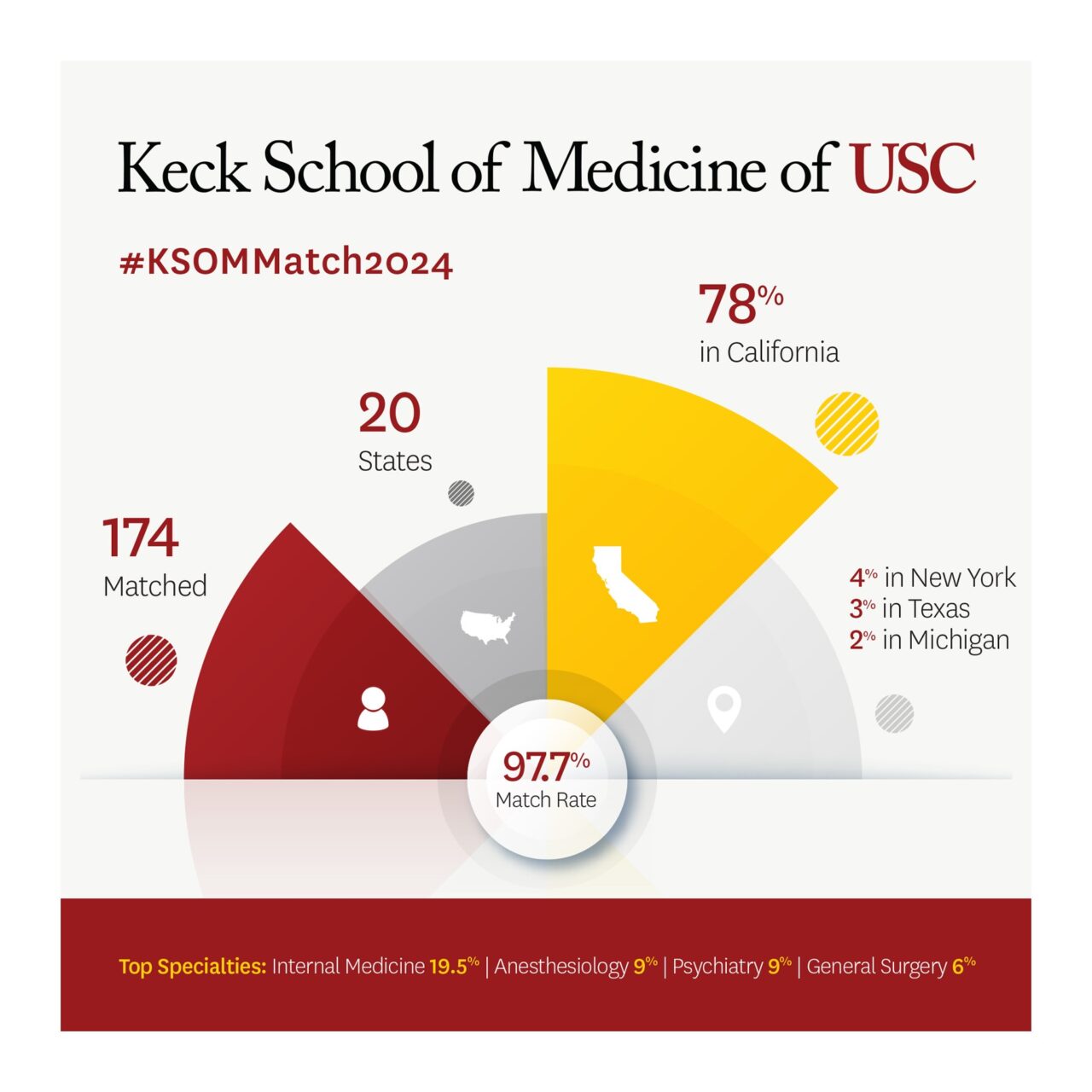 Keck School of Medicine of USC

#KSOMMatch2024

78%
in California

20
States

174
Matched

4% in New York
3% in Texas
2% in Michigan

97.7%
Match Rate

Top Specialties: Internal Medicine 19.5% | Anesthesiology 9% | Psychiatry 9% | General Surgery 6%