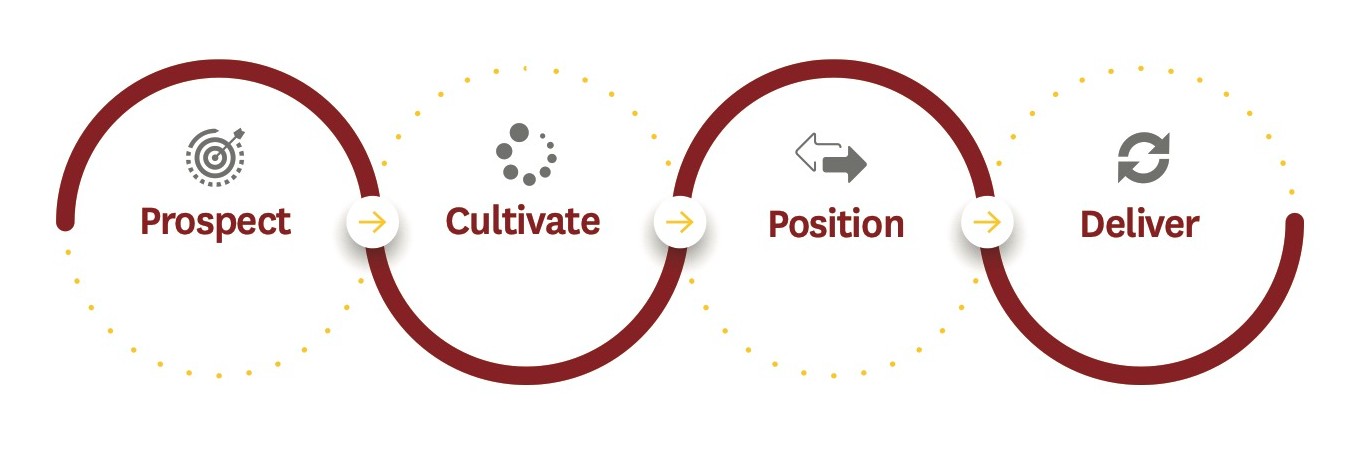 Prospect
Cultivate
Position
Deliver