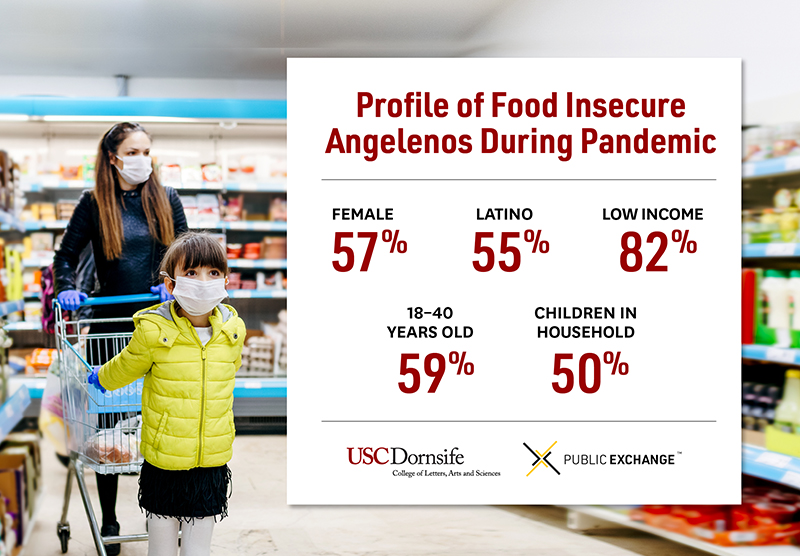 Profile of Food Insecure Angelenos During Pandemic

FEMALE
57%

LATINO
55%

LOW INCOME
82%

18–40 YEARS OLD
59%

CHILDREN IN HOUSEHOLD
50%

USC Dornsife
College of Letters, Arts and Sciences

PUBLIC EXCHANGE™